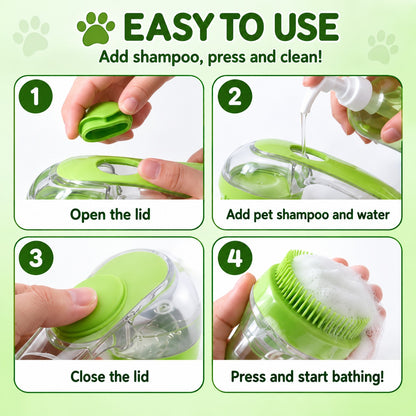 EASY TO USE
Add shampoo, press and clean!

1
Open the lid

2
Add pet shampoo and water

3
Close the lid

4
Press and start bathing!